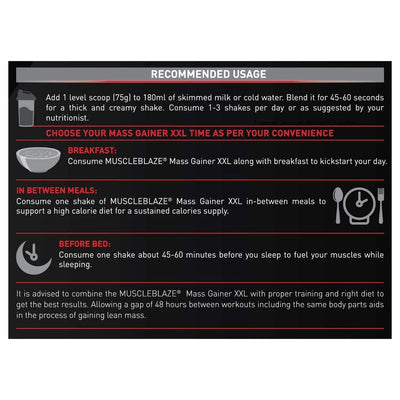 RECOMMENDED USAGE

Add 1 level scoop (75g) to 180ml of skimmed milk or cold water. Blend it for 45-60 seconds for a thick and creamy shake. Consume 1-3 shakes per day or as suggested by your nutritionist.

CHOOSE YOUR MASS GAINER XXL TIME AS PER YOUR CONVENIENCE

BREAKFAST:
Consume MUSCLEBLAZE® Mass Gainer XXL along with breakfast to kickstart your day.

IN BETWEEN MEALS:
Consume one shake of MUSCLEBLAZE® Mass Gainer XXL in-between meals to support a high calorie diet for a sustained calories supply.

BEFORE BED:
Consume one shake about 45-60 minutes before you sleep to fuel your muscles while sleeping.

It is advised to combine the MUSCLEBLAZE® Mass Gainer XXL with proper training and right diet to get the best results. Allowing a gap of 48 hours between workouts including the same body parts aids in the process of gaining lean mass.